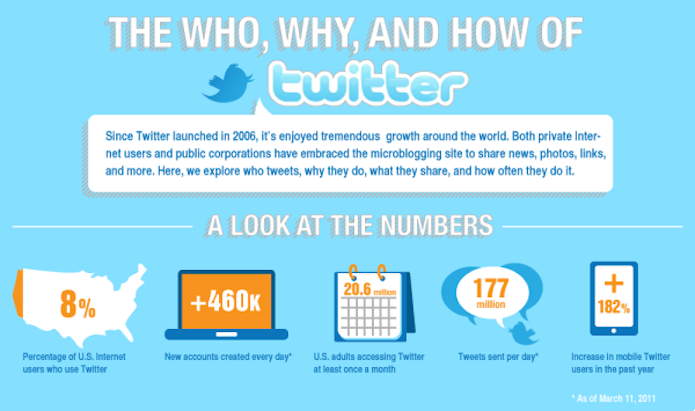 THE WHO, WHY, AND HOW OF

twitter

Since Twitter launched in 2006, it's enjoyed tremendous growth around the world. Both private Internet users and public corporations have embraced the microblogging site to share news, photos, links, and more. Here, we explore who tweets, why they do, what they share, and how often they do it.

A LOOK AT THE NUMBERS

8%

Percentage of U.S. Internet users who use Twitter

+460K

New accounts created every day*

20.6 million

U.S. adults accessing Twitter at least once a month

177 million

Tweets sent per day*

+ 182%

Increase in mobile Twitter users in the past year

* As of March 11, 2011